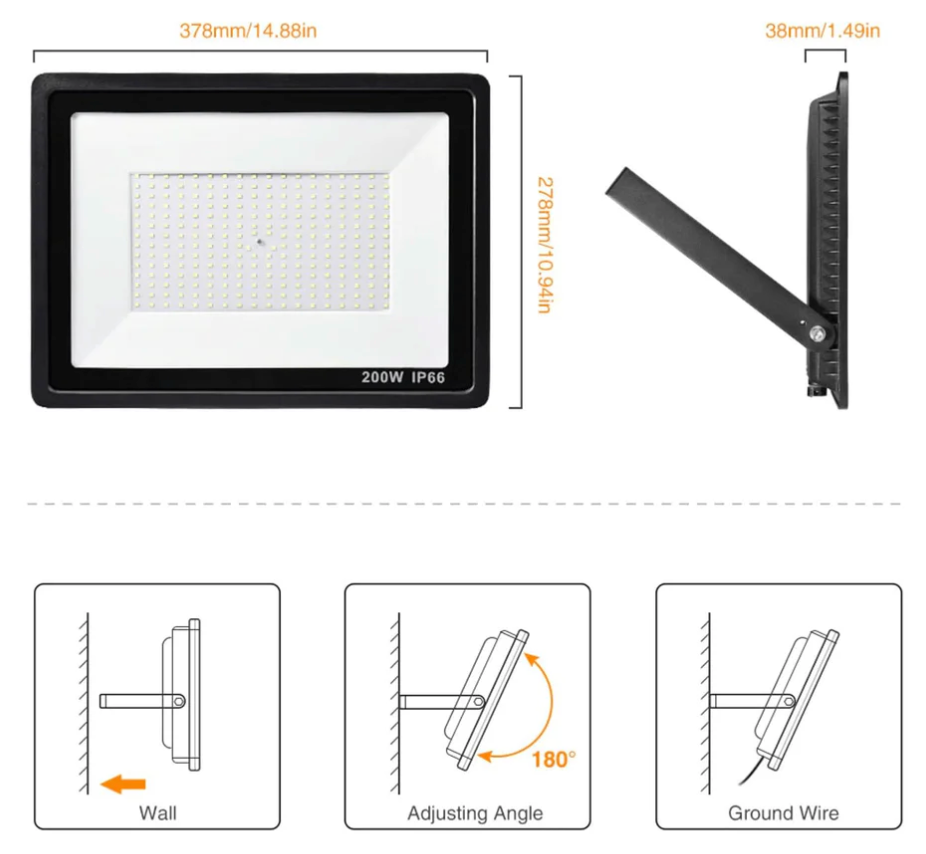 378mm/14.88in

38mm/1.49in

278mm/10.94in

200W IP66

Wall

180°

Adjusting Angle

Ground Wire