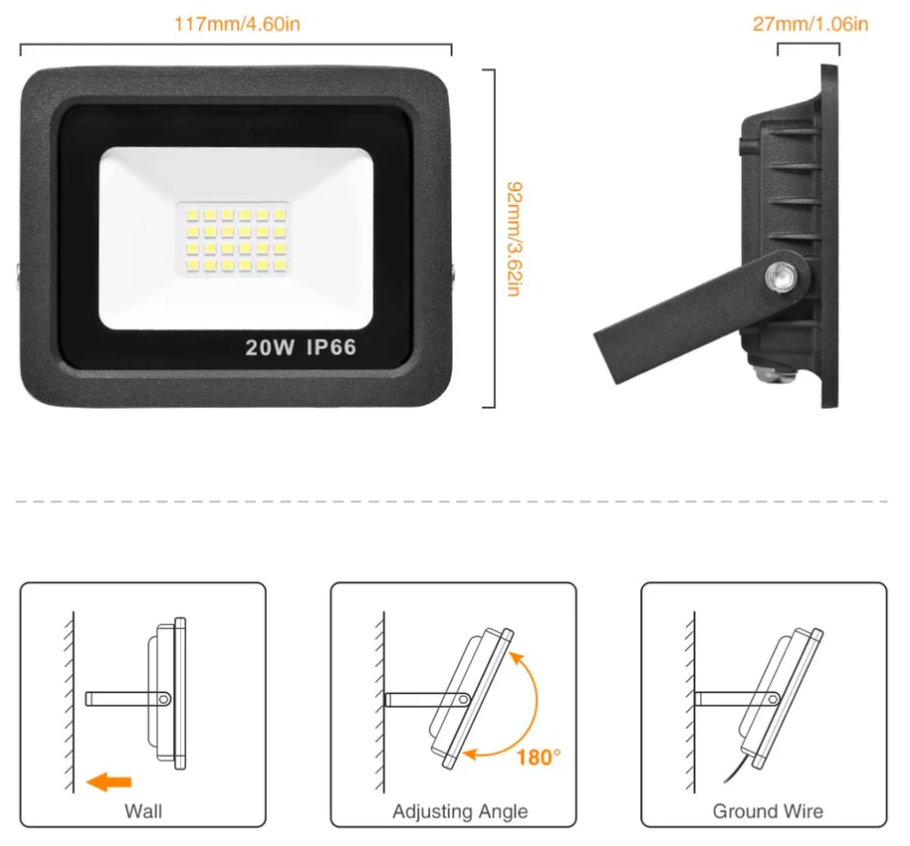 117mm/4.60in

27mm/1.06in

92mm/3.62in

20W IP66

180°

Wall

Adjusting Angle

Ground Wire