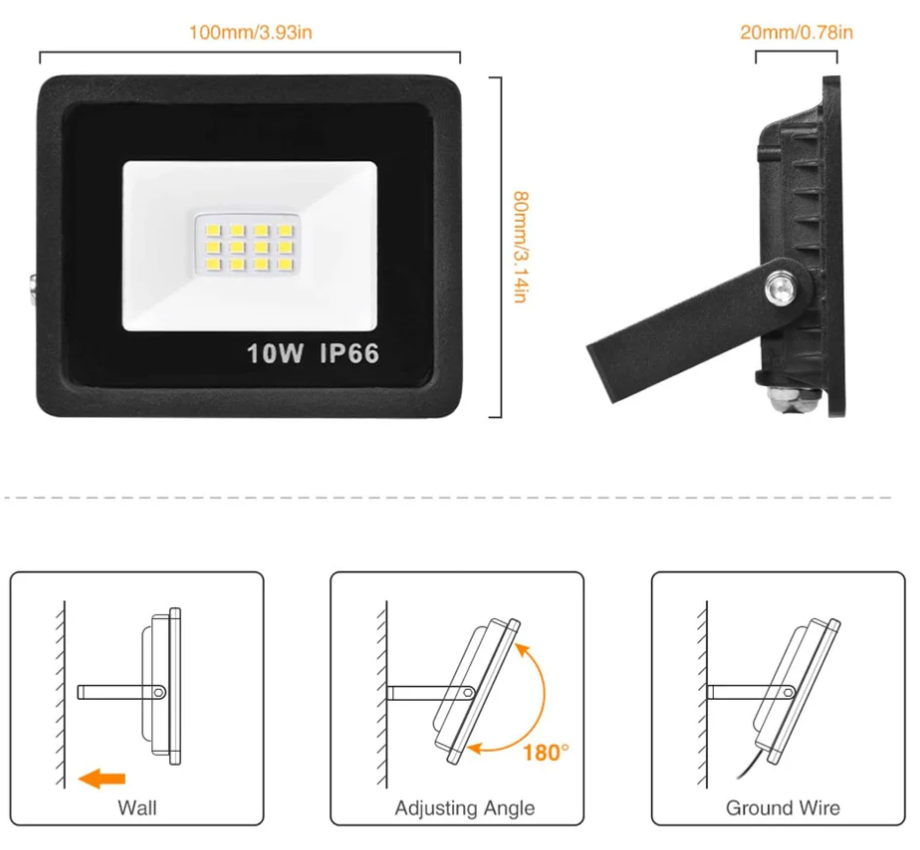 100mm/3.93in

20mm/0.78in

80mm/3.14in

10W IP66

Wall

180°

Adjusting Angle

Ground Wire